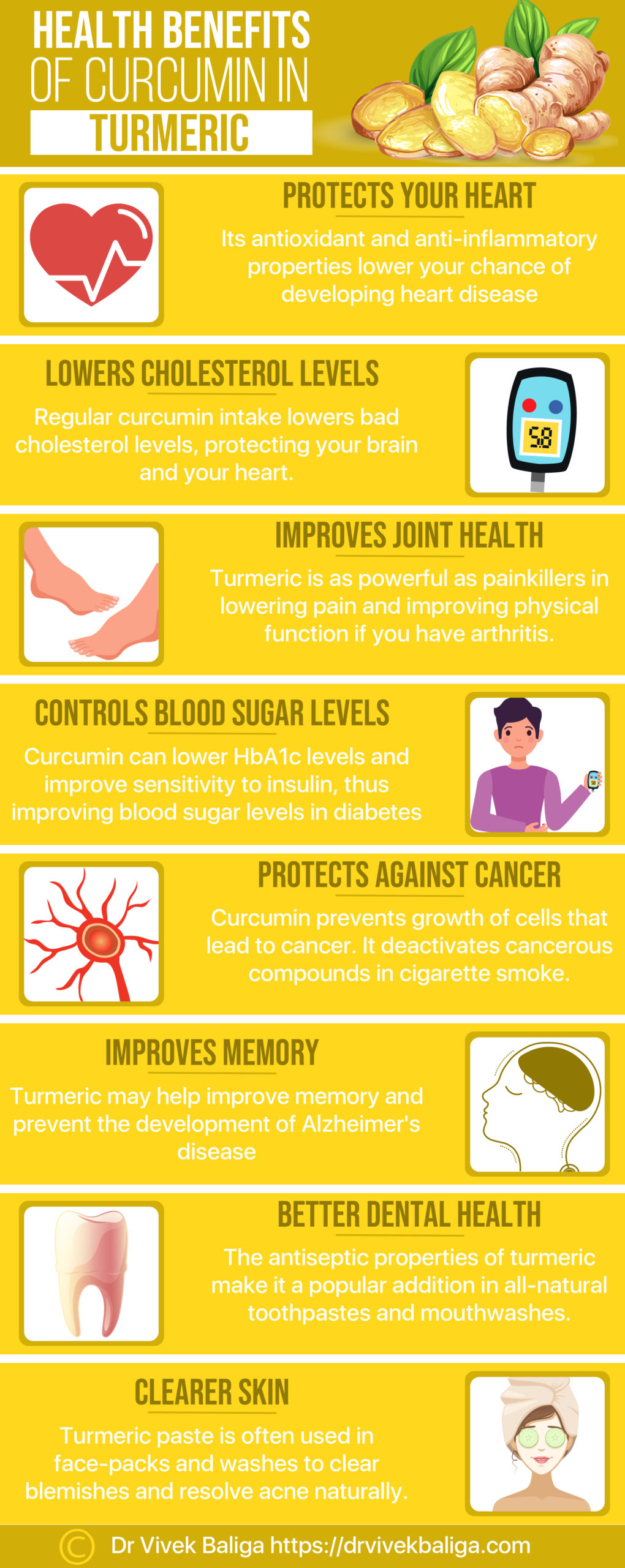 HEALTH BENEFITS OF CURCUMIN IN TURMERIC

PROTECTS YOUR HEART
Its antioxidant and anti-inflammatory properties lower your chance of developing heart disease

LOWERS CHOLESTEROL LEVELS
Regular curcumin intake lowers bad cholesterol levels, protecting your brain and your heart.

58

IMPROVES JOINT HEALTH
Turmeric is as powerful as painkillers in lowering pain and improving physical function if you have arthritis.

CONTROLS BLOOD SUGAR LEVELS
Curcumin can lower HbA1c levels and improve sensitivity to insulin, thus improving blood sugar levels in diabetes

PROTECTS AGAINST CANCER
Curcumin prevents growth of cells that lead to cancer. It deactivates cancerous compounds in cigarette smoke.

IMPROVES MEMORY
Turmeric may help improve memory and prevent the development of Alzheimer's disease

BETTER DENTAL HEALTH
The antiseptic properties of turmeric make it a popular addition in all-natural toothpastes and mouthwashes.

CLEARER SKIN
Turmeric paste is often used in face-packs and washes to clear blemishes and resolve acne naturally.

© Dr Vivek Baliga https://drvivekbaliga.com